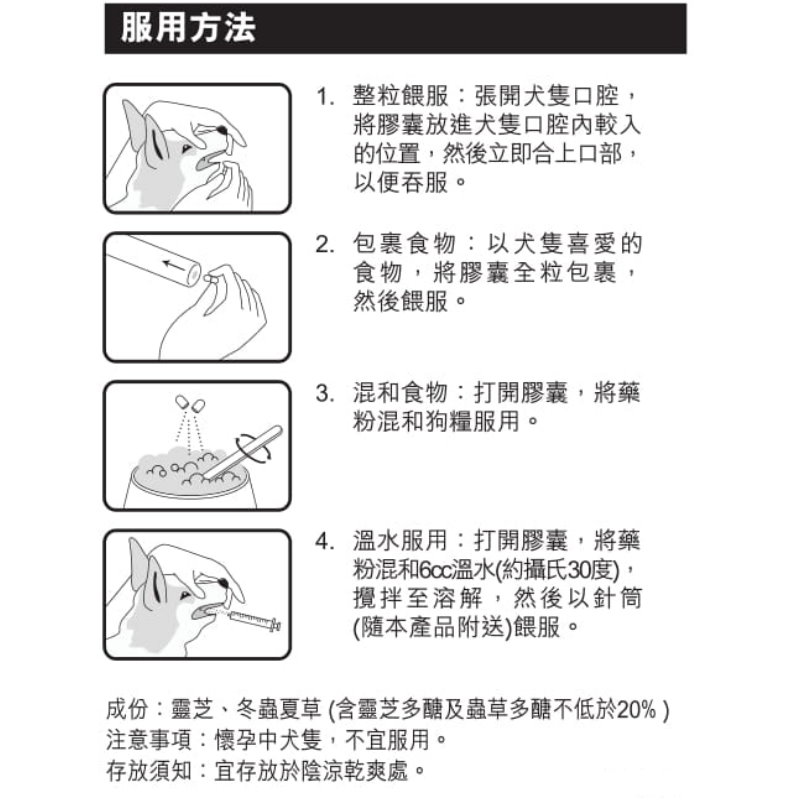 服用方法

1. 整粒餵服：張開犬隻口腔，將膠囊放進犬隻口腔內較入的位置，然後立即合上口部，以便吞服。

2. 包裹食物：以犬隻喜愛的食物，將膠囊全粒包裹，然後餵服。

3. 混和食物：打開膠囊，將藥粉混和狗糧服用。

4. 溫水服用：打開膠囊，將藥粉混和6cc溫水(約攝氏30度)，攪拌至溶解，然後以針筒(隨本產品附送)餵服。

成份：靈芝、冬蟲夏草 (含靈芝多醣及蟲草多醣不低於20% )
注意事項：懷孕中犬隻，不宜服用。
存放須知：宜存放於陰涼乾爽處。